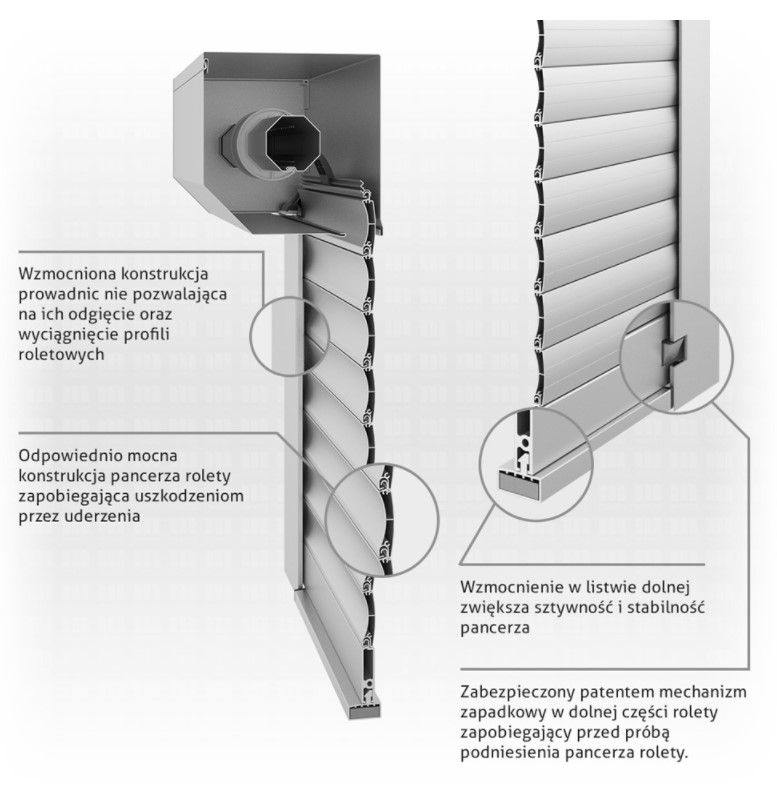 Wzmocniona konstrukcja prowadnic nie pozwalająca na ich odgięcie oraz wyciągnięcie profili roletowych

Odpowiednio mocna konstrukcja pancerza rolety zapobiegająca uszkodzeniom przez uderzenia

Wzmocnienie w listwie dolnej zwiększa sztywność i stabilność pancerza

Zabezpieczony patentem mechanizm zapadkowy w dolnej części rolety zapobiegający przed próbą podniesienia pancerza rolety.